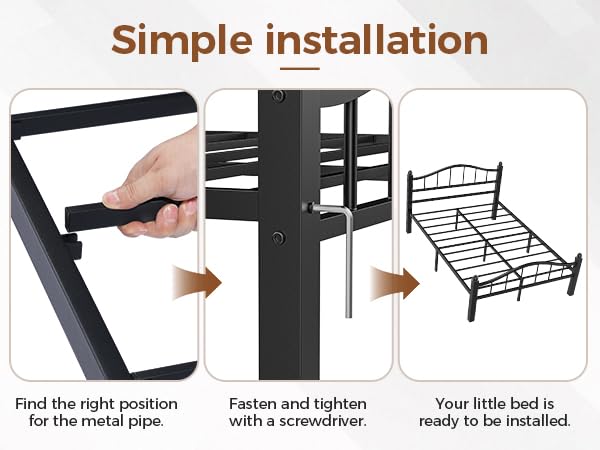 Simple installation

Find the right position for the metal pipe.

Fasten and tighten with a screwdriver.

Your little bed is ready to be installed.