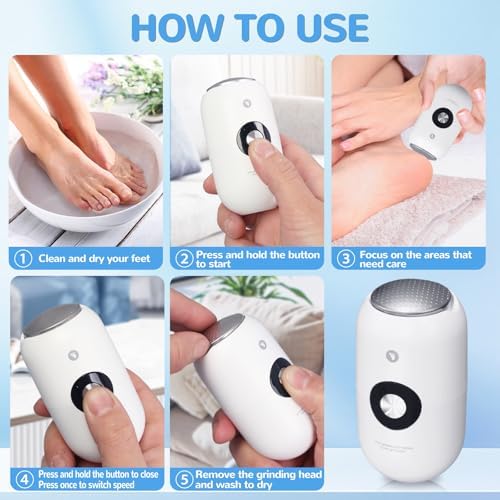 HOW TO USE

1 Clean and dry your feet

2 Press and hold the button to start

3 Focus on the areas that need care

4 Press and hold the button to close
Press once to switch speed

5 Remove the grinding head and wash to dry