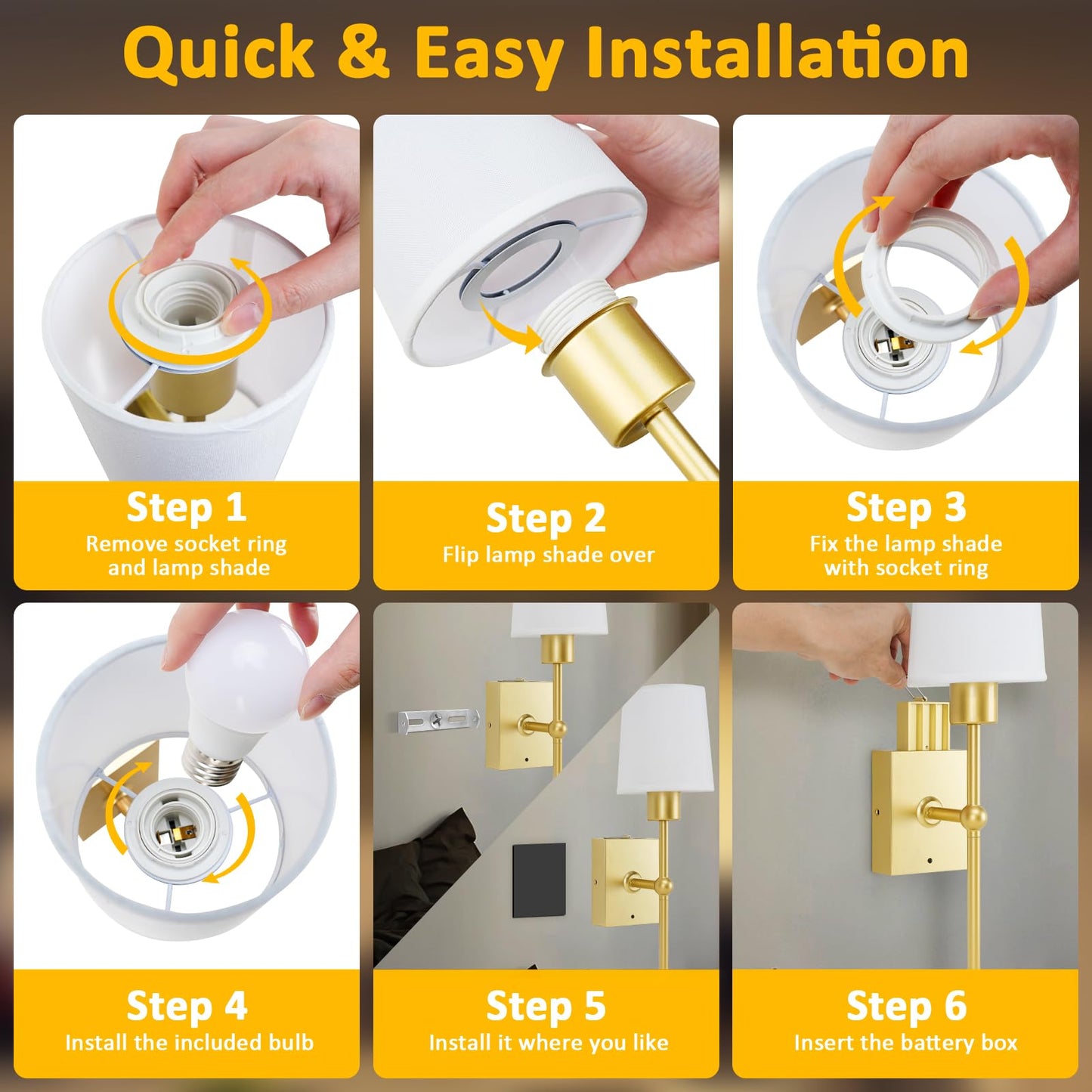 Quick & Easy Installation

Step 1
Remove socket ring and lamp shade

Step 2
Flip lamp shade over

Step 3
Fix the lamp shade with socket ring

Step 4
Install the included bulb

Step 5
Install it where you like

Step 6
Insert the battery box