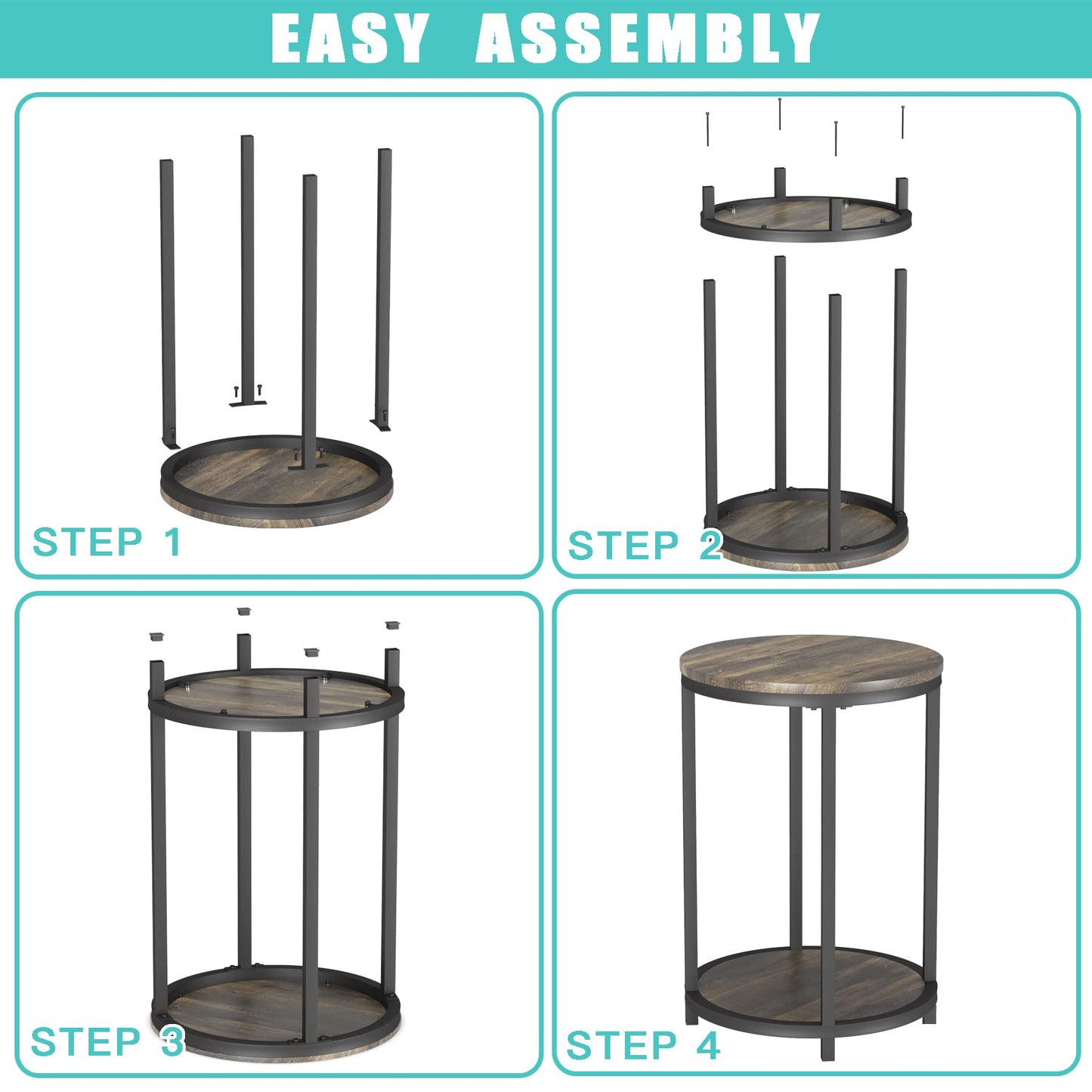 EASY ASSEMBLY

STEP 1

STEP 2

STEP 3

STEP 4