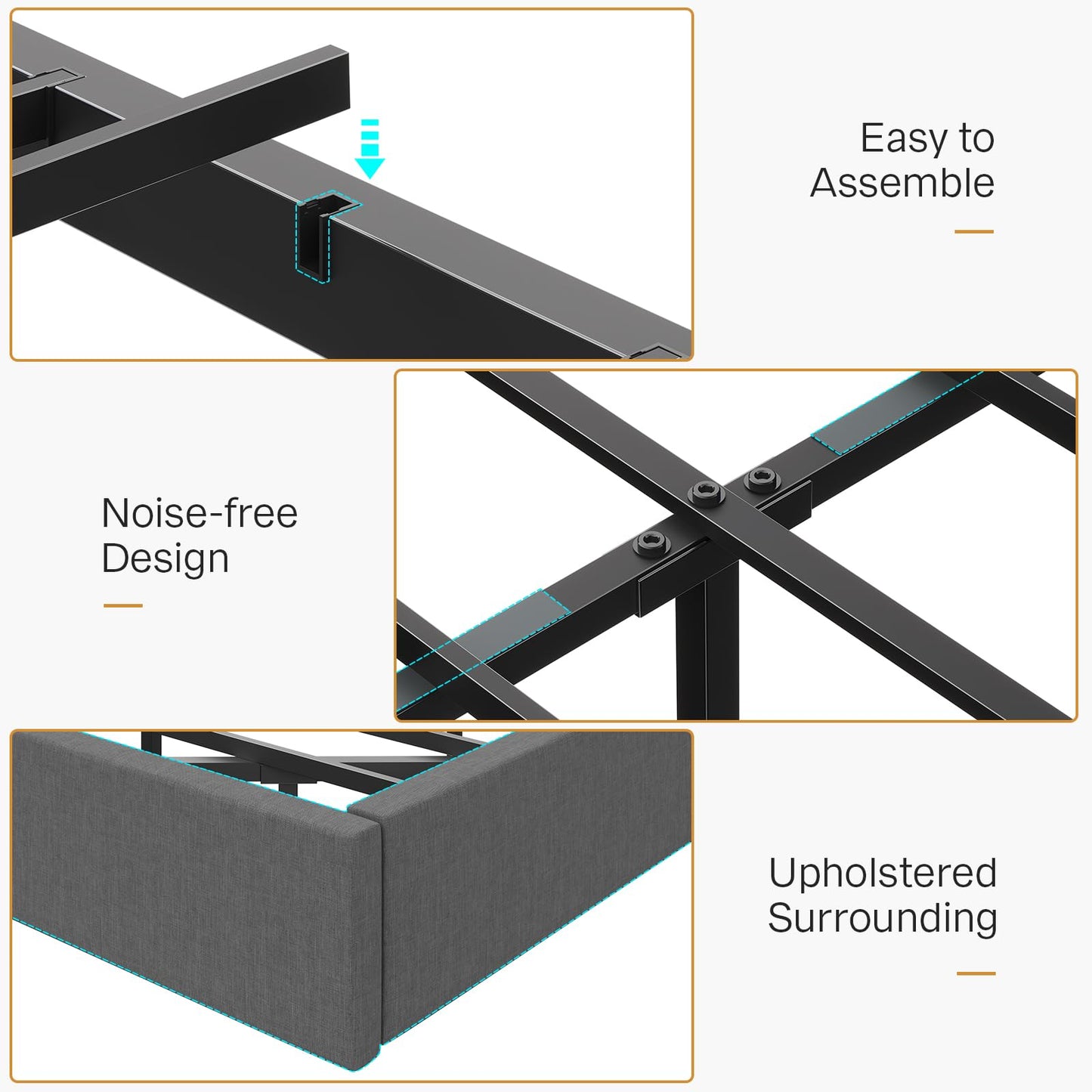 Easy to Assemble

Noise-free Design

Upholstered Surrounding