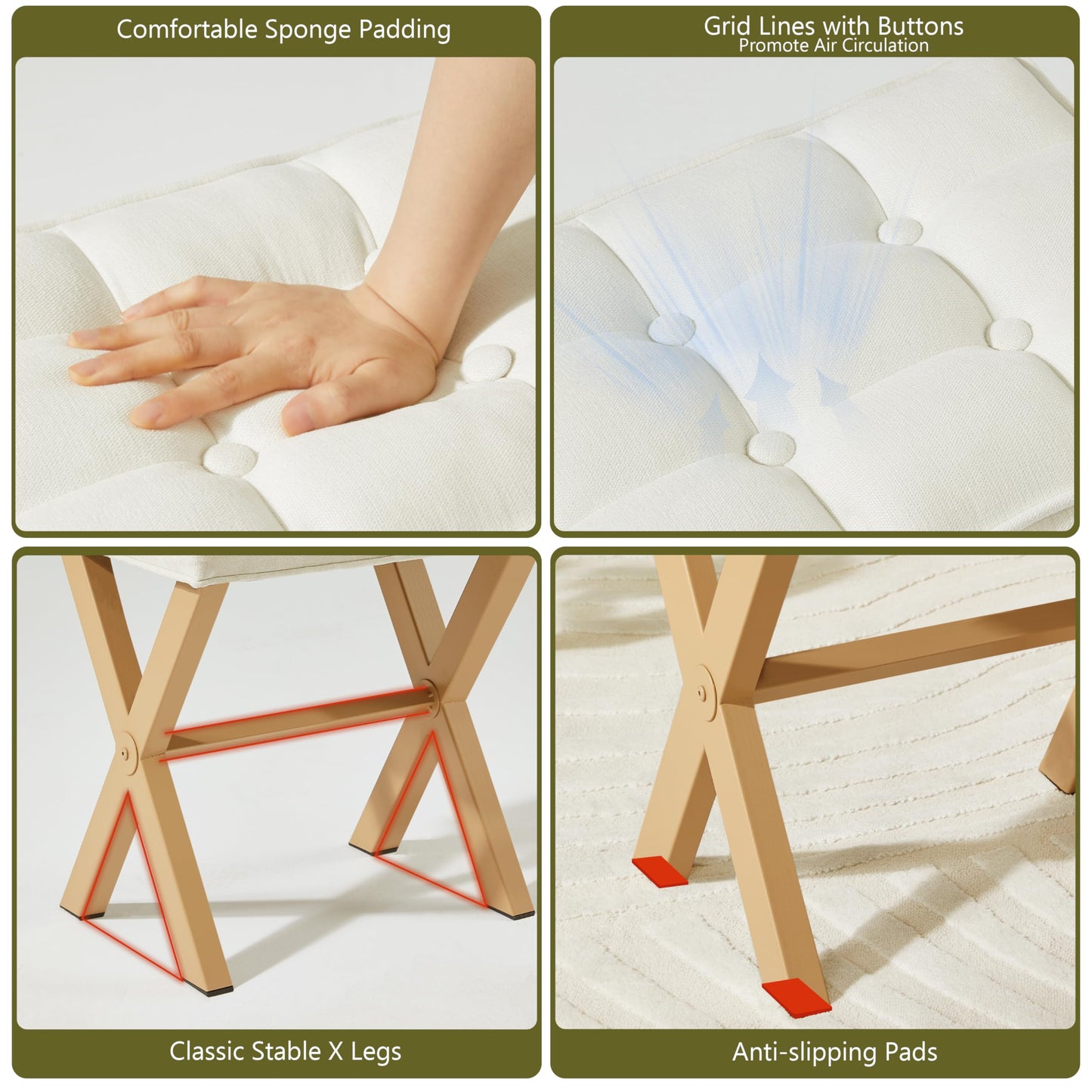 Comfortable Sponge Padding

Grid Lines with Buttons
Promote Air Circulation

Classic Stable X Legs

Anti-slipping Pads